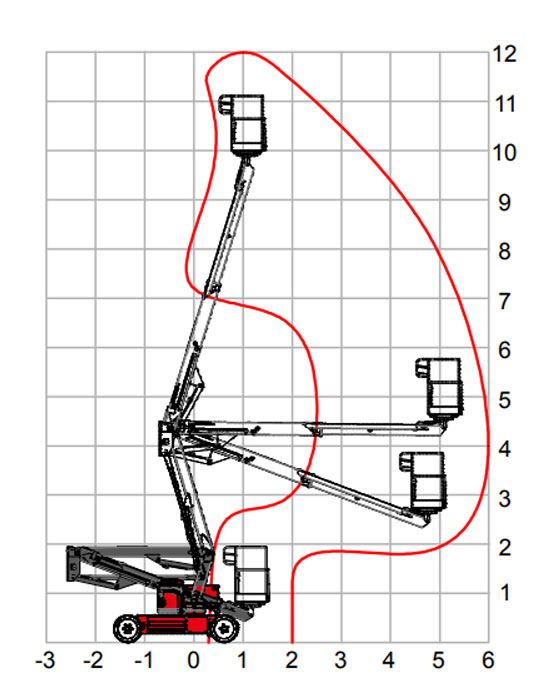 12
11
10
9
8
7
6
5
4
3
2
1

-3 -2 -1 0 1 2 3 4 5 6