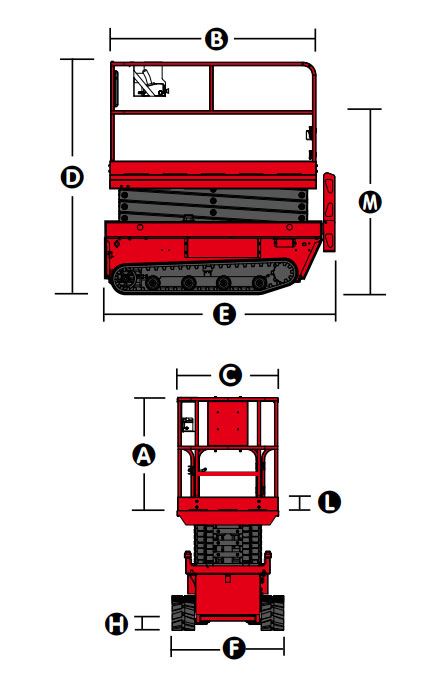 B
D
M
E
C
A
L
H
F