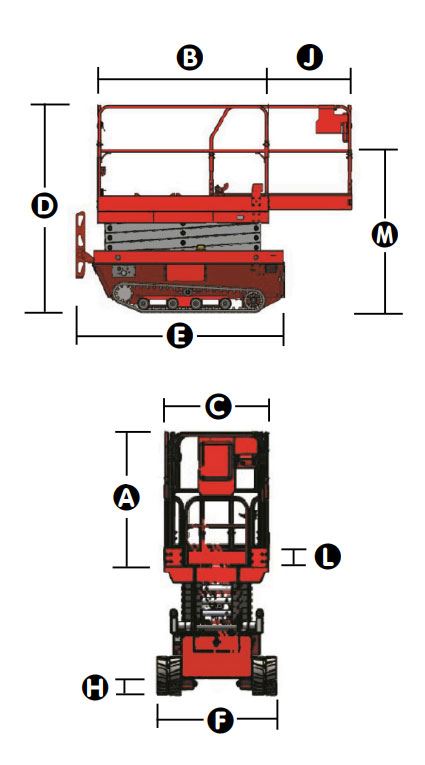 B
J
D
M
E
C
A
L
H
F