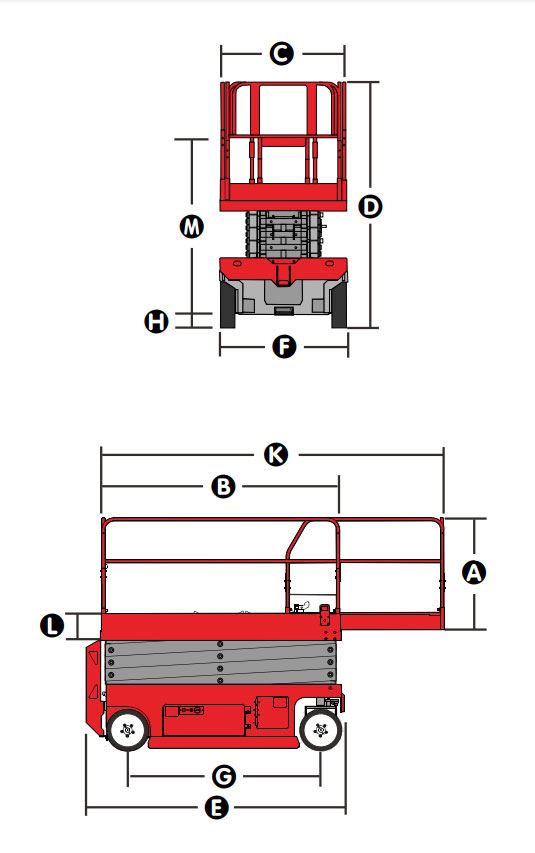 C
M
D
H
F
K
B
A
L
G
E